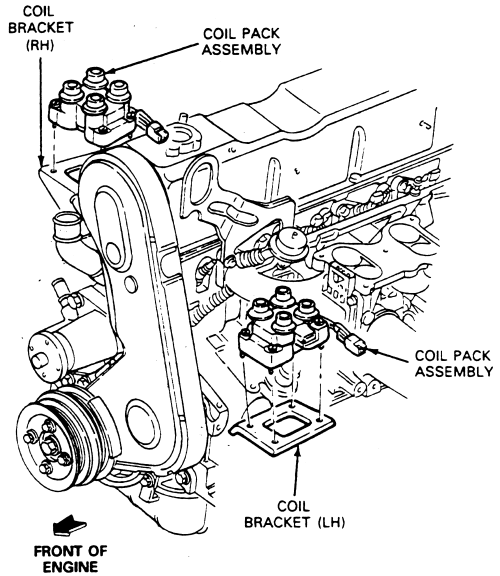 COIL BRACKET (RH)

COIL PACK ASSEMBLY

COIL PACK ASSEMBLY

COIL BRACKET (LH)

FRONT OF ENGINE