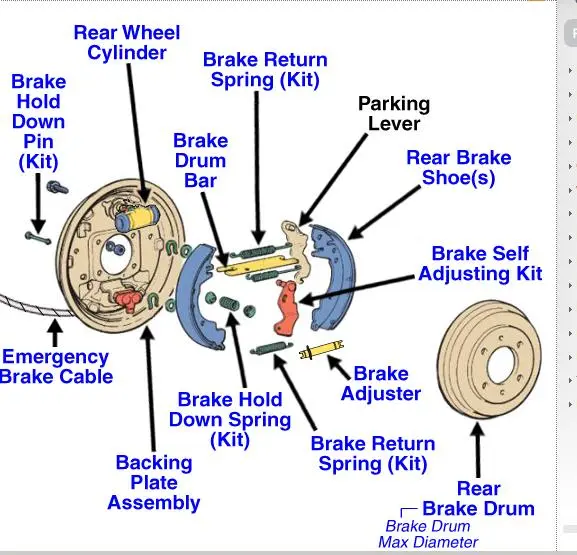 Rear Wheel Cylinder

Brake Return Spring (Kit)

Brake Hold Down Pin (Kit)

Parking Lever

Brake Drum Bar

Rear Brake Shoe(s)

Brake Self Adjusting Kit

Emergency Brake Cable

Brake Adjuster

Brake Hold Down Spring (Kit)

Brake Return Spring (Kit)

Backing Plate Assembly

Rear Brake Drum

Brake Drum Max Diameter