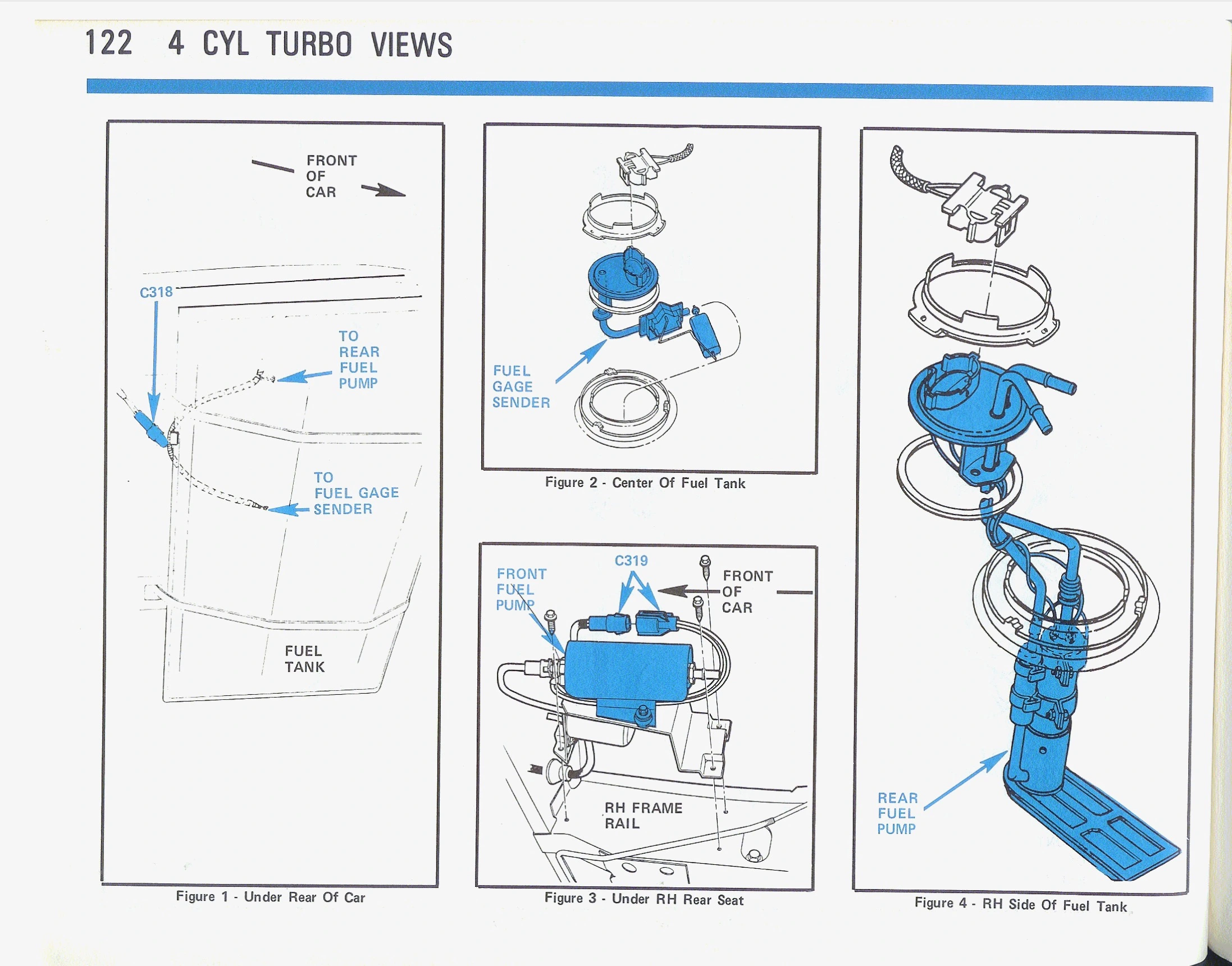 122 4 CYL TURBO VIEWS

FRONT
OF
CAR

C318

TO
REAR
FUEL
PUMP

TO
FUEL GAGE
SENDER

FUEL
TANK

Figure 1 - Under Rear Of Car

FUEL
GAGE
SENDER

Figure 2 - Center Of Fuel Tank

FRONT
FUEL
PUMP

C319

FRONT
OF
CAR

RH FRAME
RAIL

Figure 3 - Under RH Rear Seat

REAR
FUEL
PUMP

Figure 4 - RH Side Of Fuel Tank