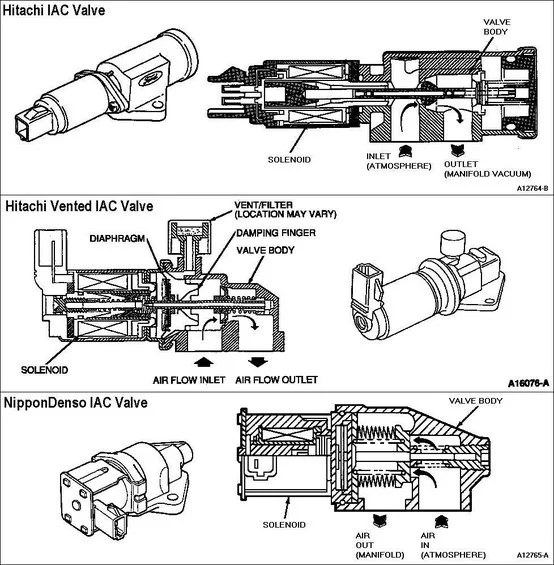 Hitachi IAC Valve

VALVE BODY

SOLENOID

INLET (ATMOSPHERE)

OUTLET (MANIFOLD VACUUM)

A12764-B

Hitachi Vented IAC Valve

VENT/FILTER (LOCATION MAY VARY)

DIAPHRAGM

DAMPING FINGER

VALVE BODY

SOLENOID

AIR FLOW INLET

AIR FLOW OUTLET

A16076-A

NipponDenso IAC Valve

VALVE BODY

SOLENOID

AIR OUT (MANIFOLD)

AIR IN (ATMOSPHERE)

A12765-A